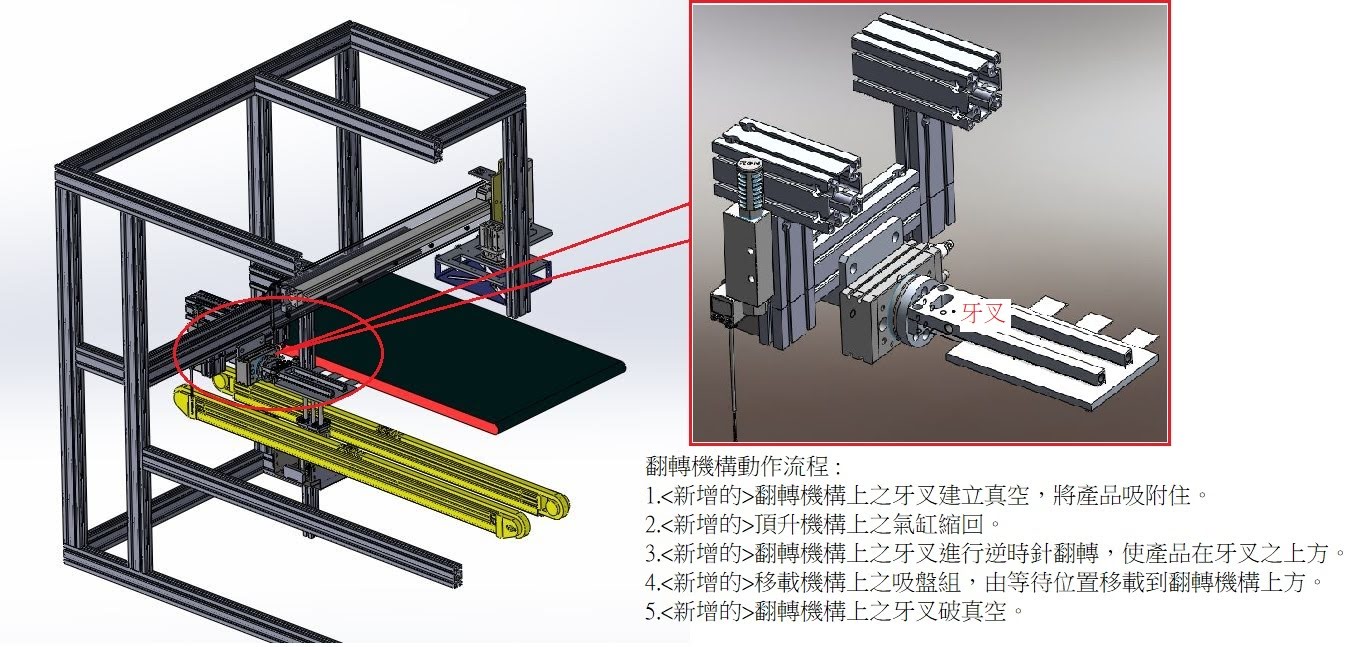 牙叉

翻轉機構動作流程：
1.<新增的>翻轉機構上之牙叉建立真空，將產品吸附住。
2.<新增的>頂升機構上之氣缸縮回。
3.<新增的>翻轉機構上之牙叉進行逆時針翻轉，使產品在牙叉之上方。
4.<新增的>移載機構上之吸盤組，由等待位置移載到翻轉機構上方。
5.<新增的>翻轉機構上之牙叉破真空。